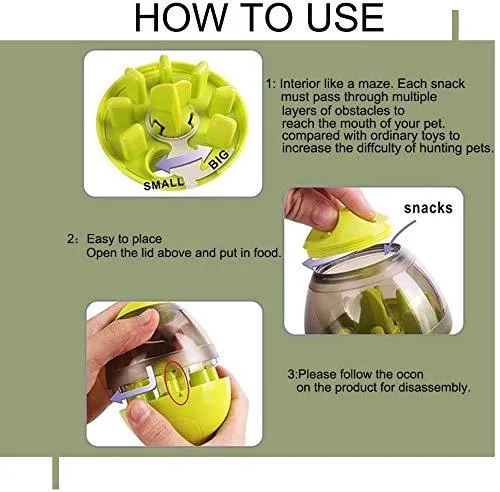 HOW TO USE

SMALL
BIG

1: Interior like a maze. Each snack must pass through multiple layers of obstacles to reach the mouth of your pet. compared with ordinary toys to increase the diffculty of hunting pets.

snacks

2: Easy to place
Open the lid above and put in food.

3:Please follow the ocon on the product for disassembly.